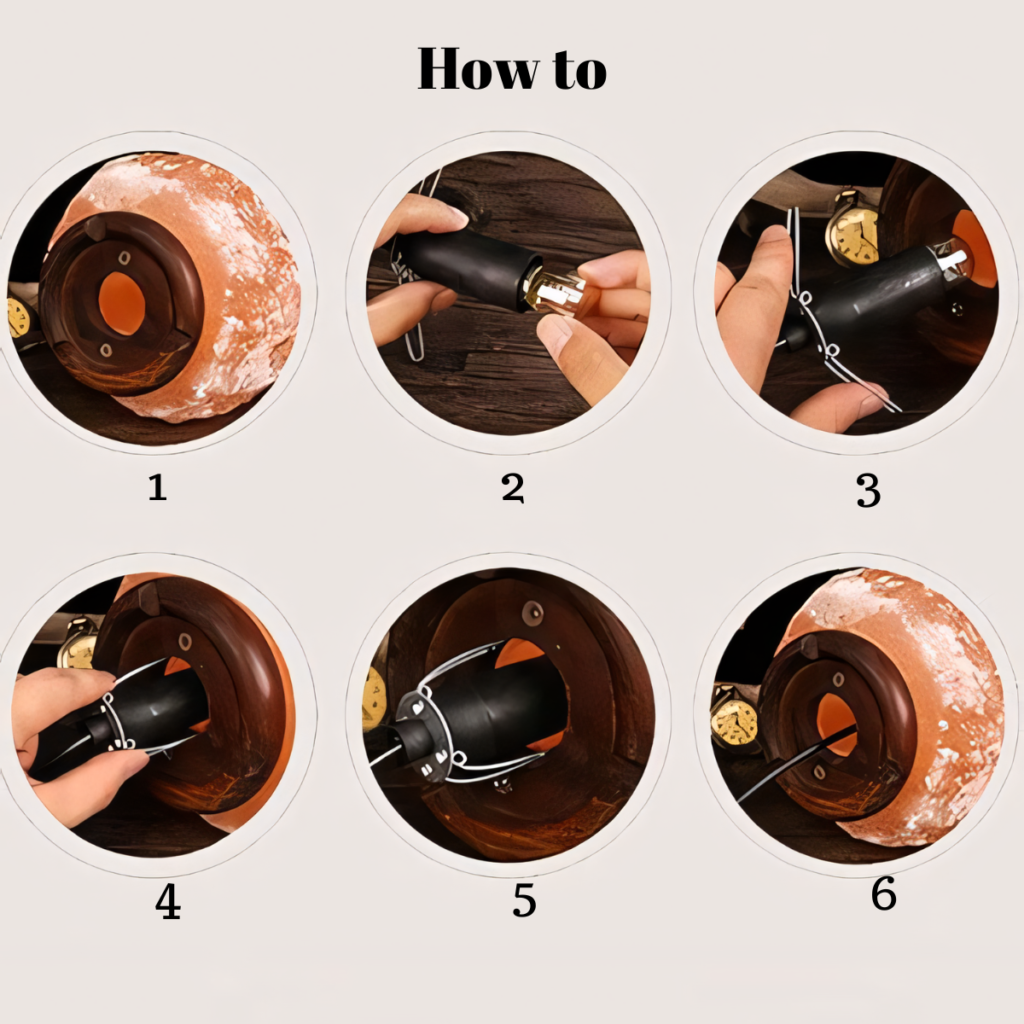 How to

1

2

3

4

5

6